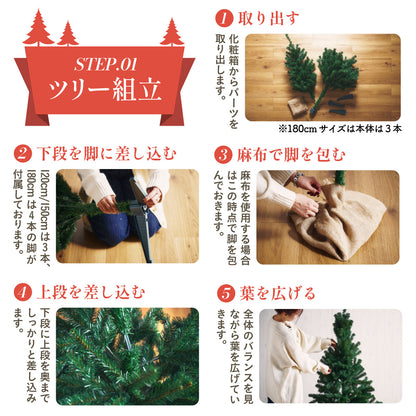 STEP.01
ツリー組立

1 取り出す

化粧箱からパーツを取り出します。

※180cmサイズは本体は3本

2 下段を脚に差し込む

120cm/150cmは3本、180cmは4本の脚が付属しております。

3 麻布で脚を包む

麻布を使用する場合はこの時点で脚を包んでおきます。

4 上段を差し込む

下段に上段を奥までしっかりと差し込みます。

5 葉を広げる

全体のバランスを見ながら葉を広げていきます。