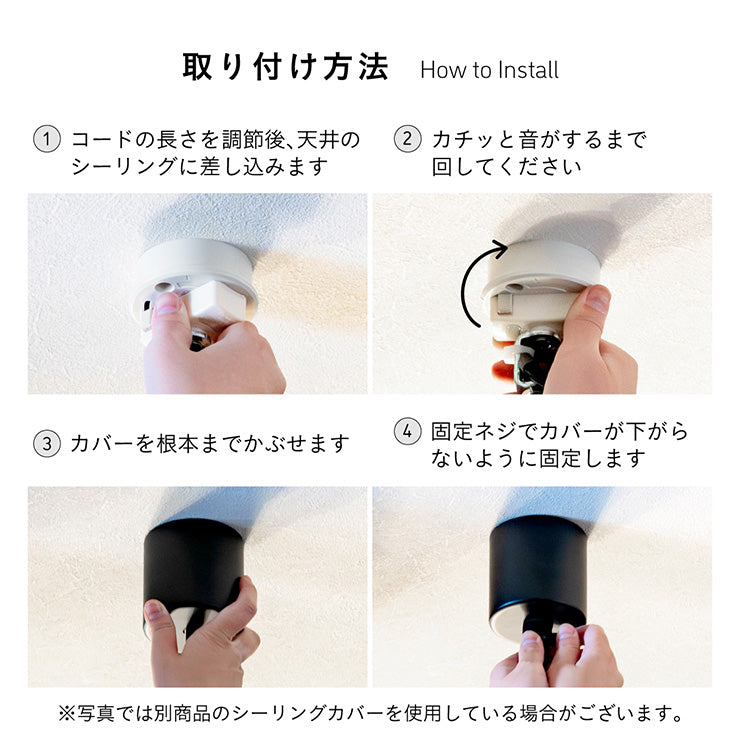 取り付け方法 How to Install

1 コードの長さを調節後、天井のシーリングに差し込みます

2 カチッと音がするまで回してください

3 カバーを根本までかぶせます

4 固定ネジでカバーが下がらないように固定します

※写真では別商品のシーリングカバーを使用している場合がございます。